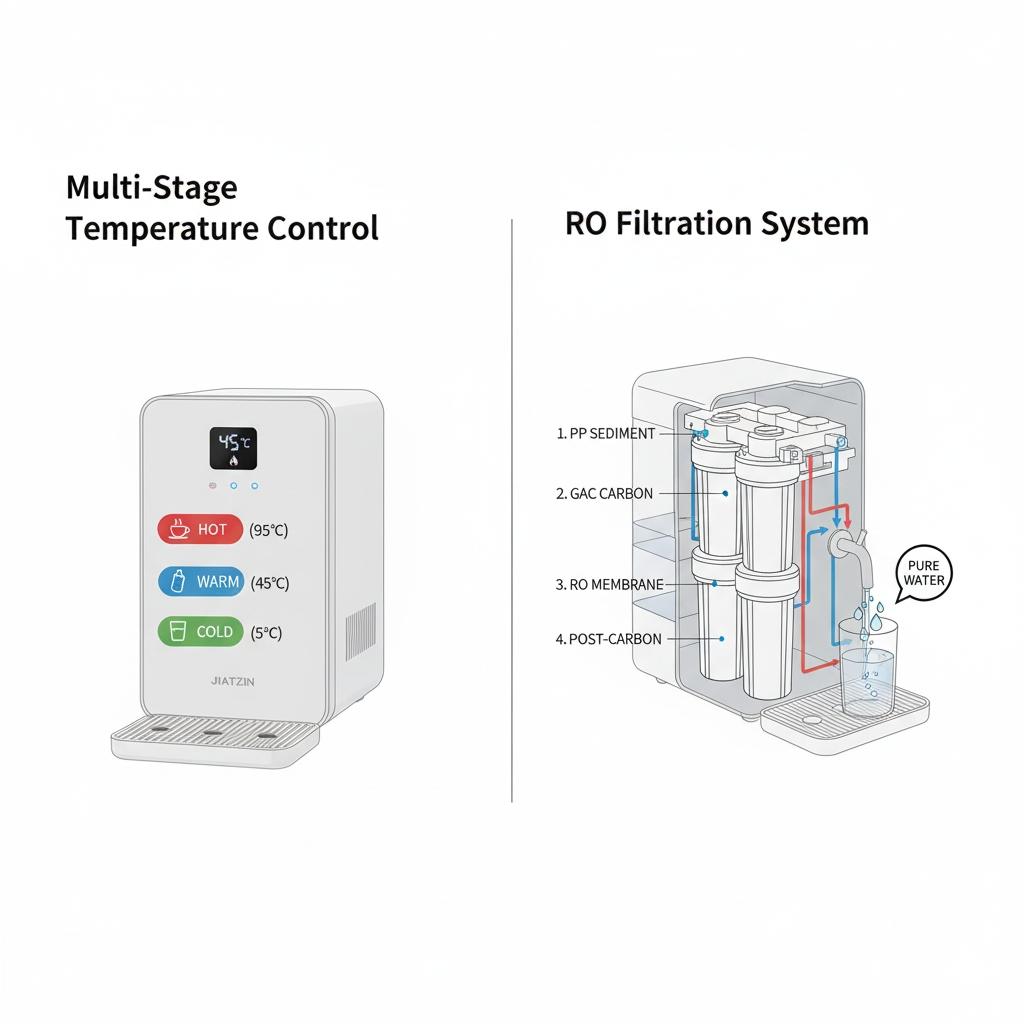 Multi-Stage Temperature Control

45℃

HOT (95°C)

WARM (45°C)

COLD (5°C)

JIATZIN

RO Filtration System

1. PP SEDIMENT

2. GAC CARBON

3. RO MEMBRANE

4. POST-CARBON

PURE WATER